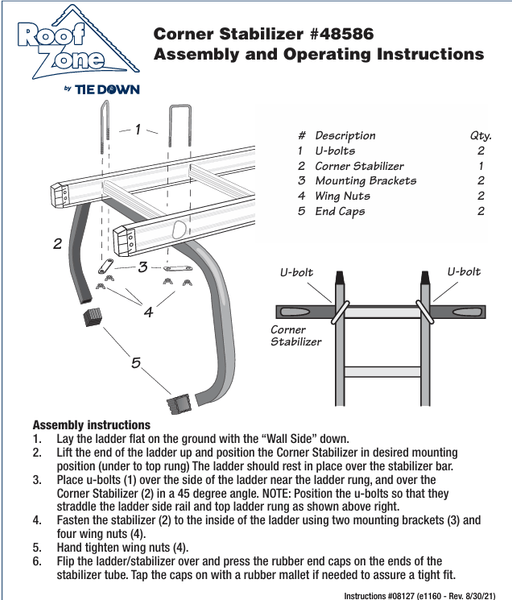 Roof Zone by TIE DOWN

Corner Stabilizer #48586
Assembly and Operating Instructions

1

2

3

4

5

| # | Description | Qty. |
|---|---|---|
| 1 | U-bolts | 2 |
| 2 | Corner Stabilizer | 1 |
| 3 | Mounting Brackets | 2 |
| 4 | Wing Nuts | 2 |
| 5 | End Caps | 2 |

U-bolt
U-bolt
Corner Stabilizer

Assembly instructions
1. Lay the ladder flat on the ground with the "Wall Side" down.
2. Lift the end of the ladder up and position the Corner Stabilizer in desired mounting position (under to top rung) The ladder should rest in place over the stabilizer bar.
3. Place u-bolts (1) over the side of the ladder near the ladder rung, and over the Corner Stabilizer (2) in a 45 degree angle. NOTE: Position the u-bolts so that they straddle the ladder side rail and top ladder rung as shown above right.
4. Fasten the stabilizer (2) to the inside of the ladder using two mounting brackets (3) and four wing nuts (4).
5. Hand tighten wing nuts (4).
6. Flip the ladder/stabilizer over and press the rubber end caps on the ends of the stabilizer tube. Tap the caps on with a rubber mallet if needed to assure a tight fit.

Instructions #08127 (e1160 - Rev. 8/30/21)